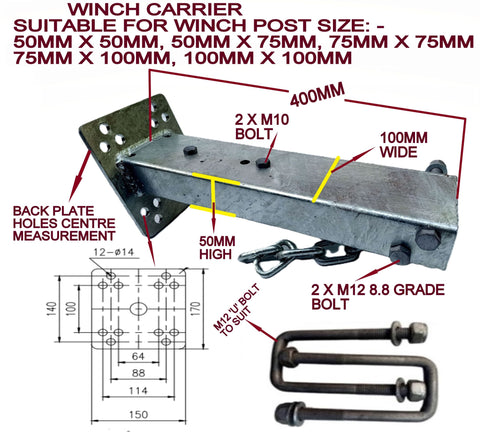 WINCH CARRIER
SUITABLE FOR WINCH POST SIZE: -
50MM X 50MM, 50MM X 75MM, 75MM X 75MM
75MM X 100MM, 100MM X 100MM

400MM

2 X M10 BOLT

100MM WIDE

BACK PLATE HOLES CENTRE MEASUREMENT

50MM HIGH

2 X M12 8.8 GRADE BOLT

M12 'U' BOLT TO SUIT

12-ø14

140

100

170

64

88

114

150