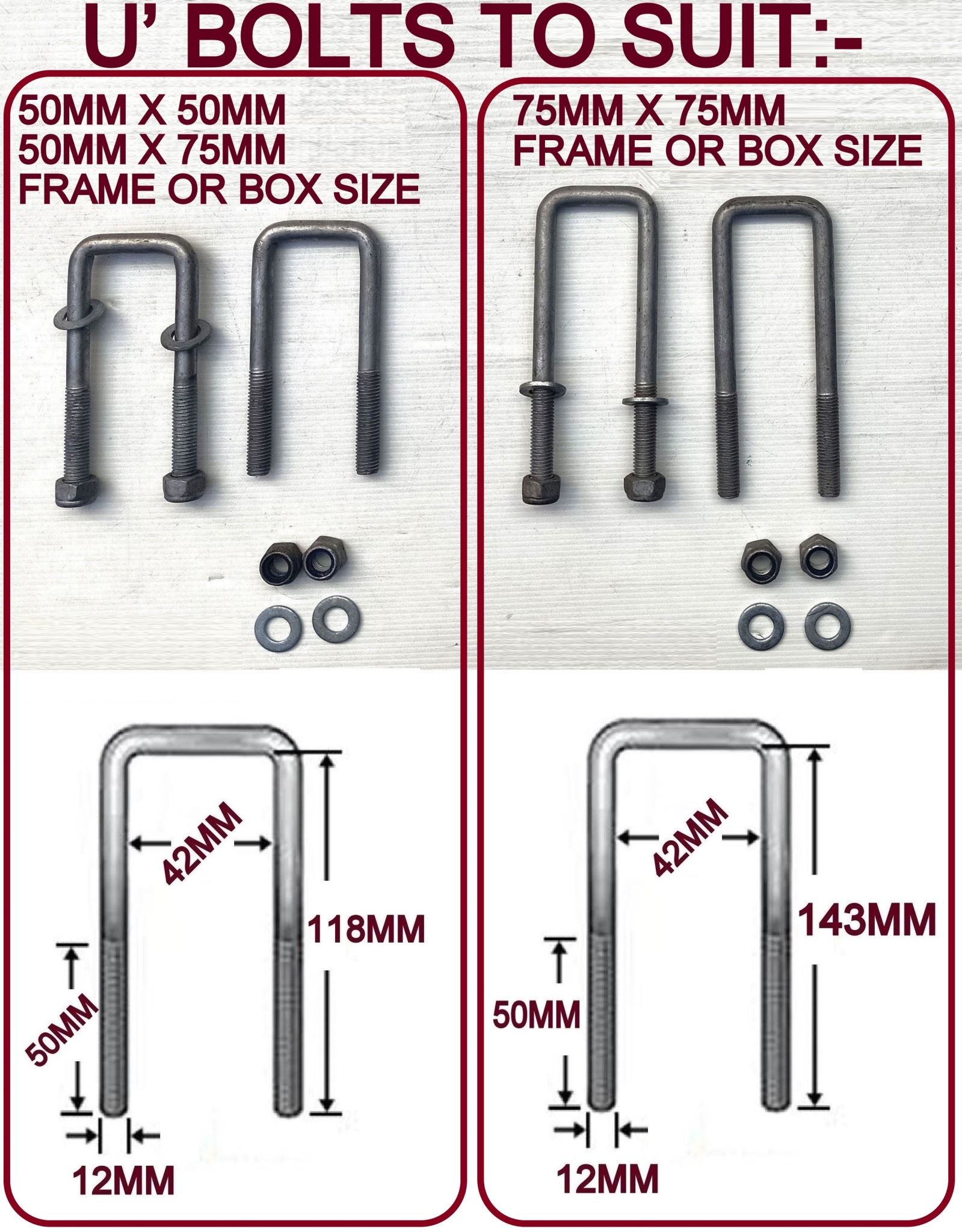 U' BOLTS TO SUIT:-

50MM X 50MM
50MM X 75MM
FRAME OR BOX SIZE

42MM
118MM
50MM
12MM

75MM X 75MM
FRAME OR BOX SIZE

42MM
143MM
50MM
12MM