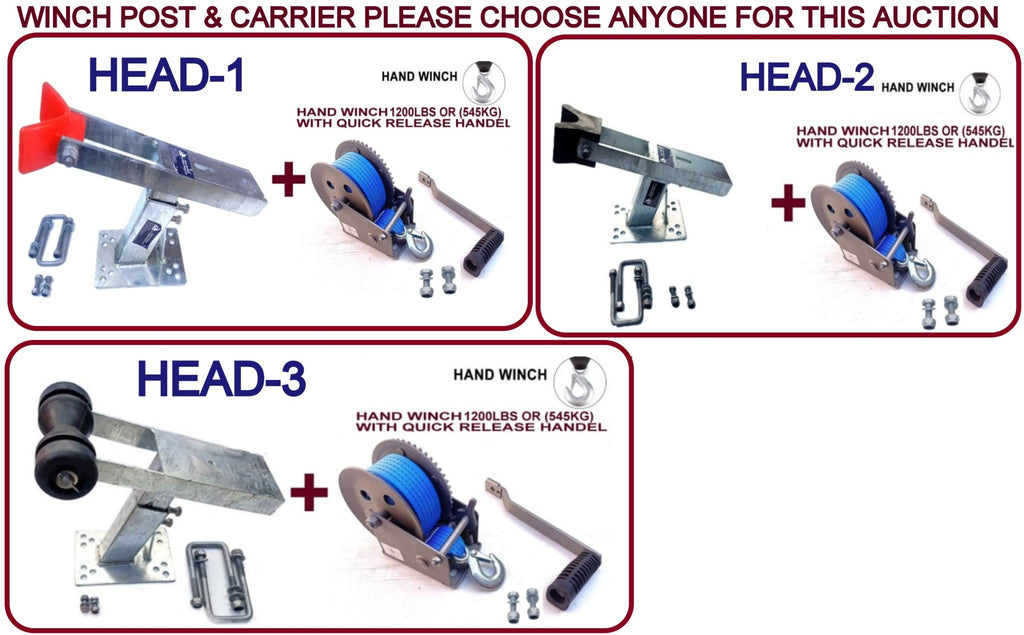 WINCH POST & CARRIER PLEASE CHOOSE ANYONE FOR THIS AUCTION

HEAD-1

HAND WINCH

HAND WINCH 1200LBS OR (545KG) WITH QUICK RELEASE HANDEL

+

HEAD-2

HAND WINCH

HAND WINCH 1200LBS OR (545KG) WITH QUICK RELEASE HANDEL

+

HEAD-3

HAND WINCH

HAND WINCH 1200LBS OR (545KG) WITH QUICK RELEASE HANDEL

+