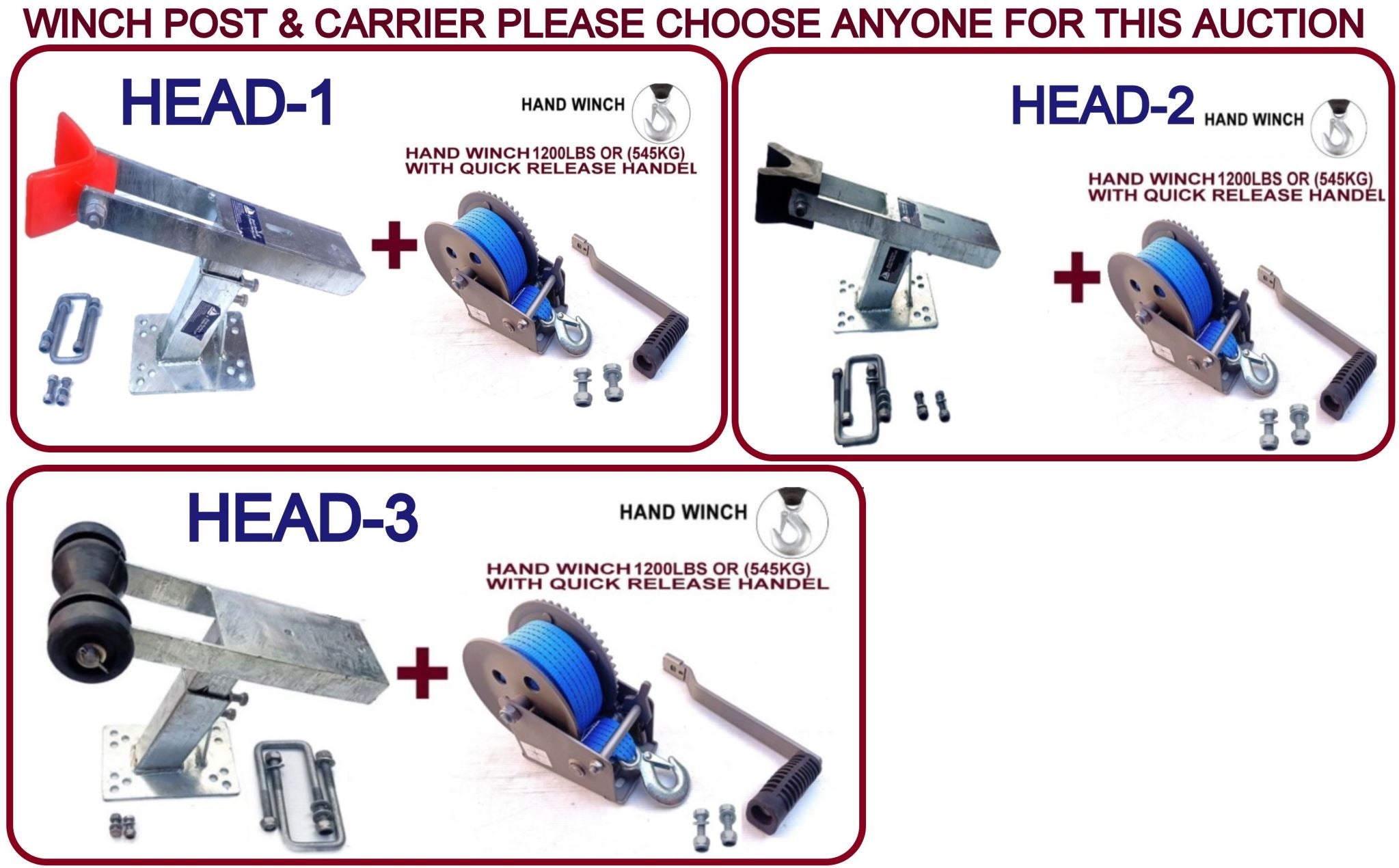 WINCH POST & CARRIER PLEASE CHOOSE ANYONE FOR THIS AUCTION

HEAD-1

HAND WINCH

HAND WINCH 1200LBS OR (545KG) WITH QUICK RELEASE HANDEL

+

HEAD-2

HAND WINCH

HAND WINCH 1200LBS OR (545KG) WITH QUICK RELEASE HANDEL

+

HEAD-3

HAND WINCH

HAND WINCH 1200LBS OR (545KG) WITH QUICK RELEASE HANDEL

+