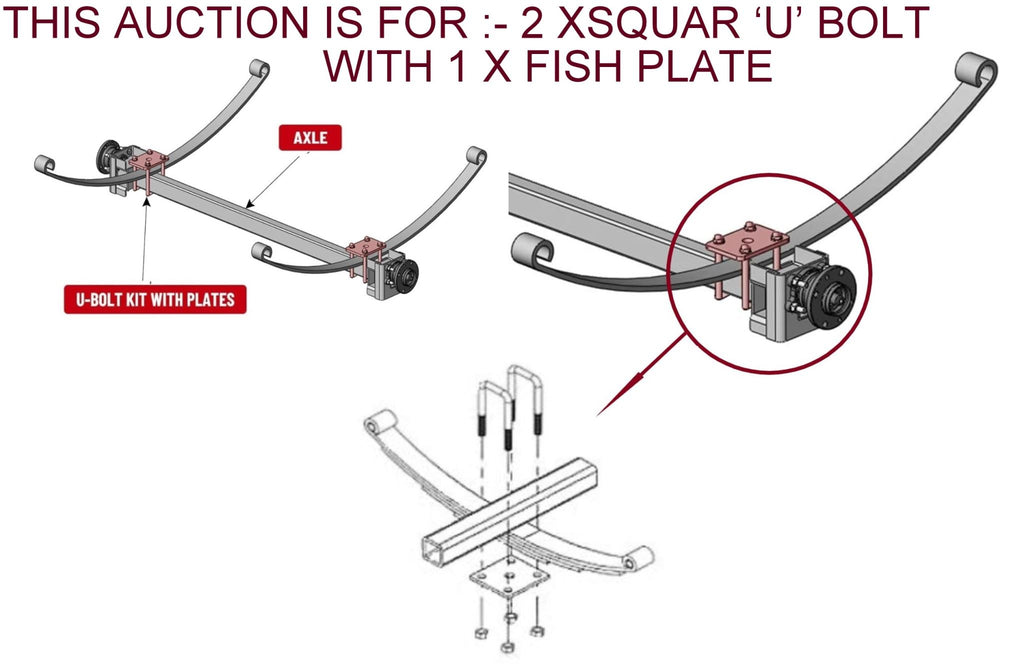 THIS AUCTION IS FOR :- 2 XSQUAR ‘U’ BOLT WITH 1 X FISH PLATE

AXLE

U-BOLT KIT WITH PLATES