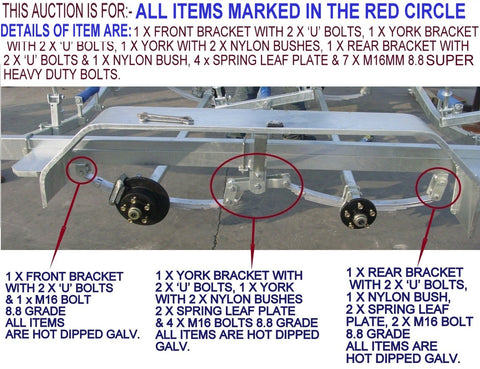 THIS AUCTION IS FOR:- ALL ITEMS MARKED IN THE RED CIRCLE

DETAILS OF ITEM ARE: 1 X FRONT BRACKET WITH 2 X 'U' BOLTS, 1 X YORK BRACKET WITH 2 X 'U' BOLTS, 1 X YORK WITH 2 X NYLON BUSHES, 1 X REAR BRACKET WITH 2 X 'U' BOLTS & 1 X NYLON BUSH, 4 x SPRING LEAF PLATE & 7 X M16MM 8.8 SUPER HEAVY DUTY BOLTS.

1 X FRONT BRACKET WITH 2 X 'U' BOLTS & 1 x M16 BOLT 8.8 GRADE ALL ITEMS ARE HOT DIPPED GALV.

1 X YORK BRACKET WITH 2 X 'U' BOLTS, 1 X YORK WITH 2 X NYLON BUSHES 2 X SPRING LEAF PLATE & 4 X M16 BOLTS 8.8 GRADE ALL ITEMS ARE HOT DIPPED GALV.

1 X REAR BRACKET WITH 2 X 'U' BOLTS, 1 X NYLON BUSH, 2 X SPRING LEAF PLATE, 2 X M16 BOLT 8.8 GRADE ALL ITEMS ARE HOT DIPPED GALV.