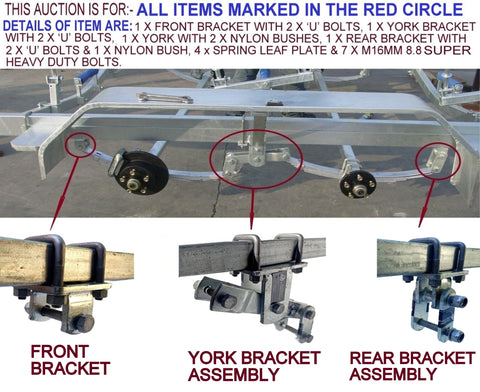 THIS AUCTION IS FOR:- ALL ITEMS MARKED IN THE RED CIRCLE

DETAILS OF ITEM ARE: 1 X FRONT BRACKET WITH 2 X 'U' BOLTS, 1 X YORK BRACKET WITH 2 X 'U' BOLTS, 1 X YORK WITH 2 X NYLON BUSHES, 1 X REAR BRACKET WITH 2 X 'U' BOLTS & 1 X NYLON BUSH, 4 x SPRING LEAF PLATE & 7 X M16MM 8.8 SUPER HEAVY DUTY BOLTS.

FRONT BRACKET

YORK BRACKET ASSEMBLY

REAR BRACKET ASSEMBLY