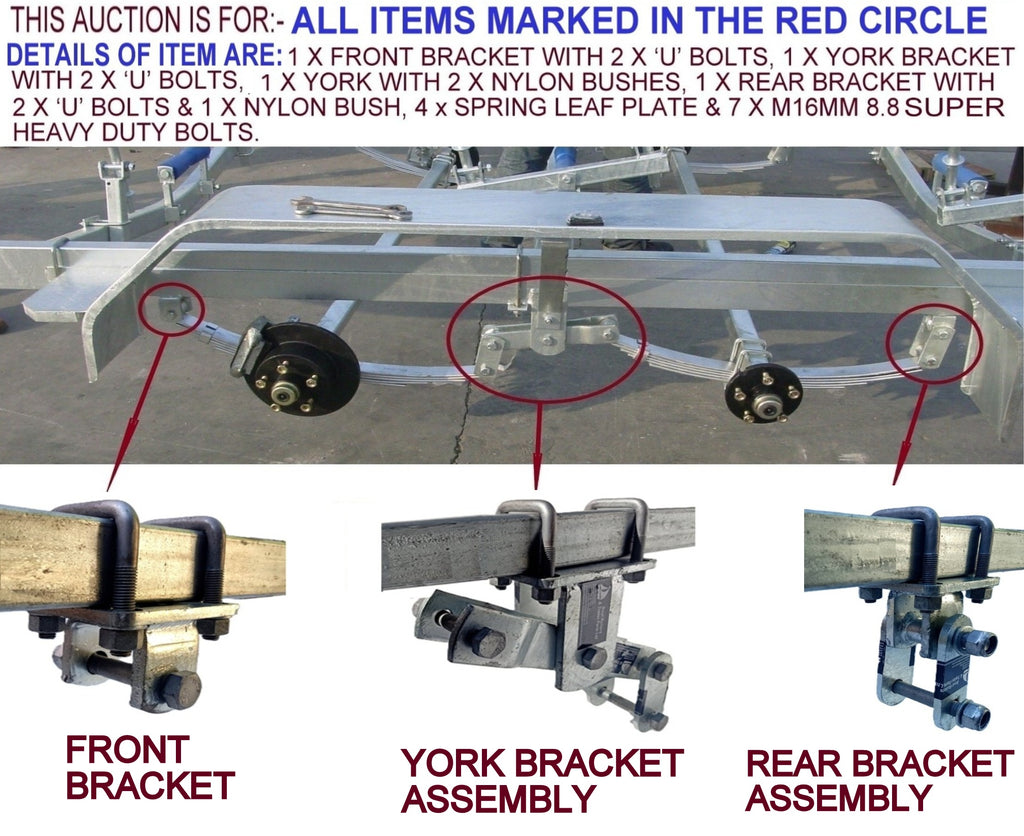 THIS AUCTION IS FOR:- ALL ITEMS MARKED IN THE RED CIRCLE
DETAILS OF ITEM ARE: 1 X FRONT BRACKET WITH 2 X 'U' BOLTS, 1 X YORK BRACKET WITH 2 X 'U' BOLTS, 1 X YORK WITH 2 X NYLON BUSHES, 1 X REAR BRACKET WITH 2 X 'U' BOLTS & 1 X NYLON BUSH, 4 x SPRING LEAF PLATE & 7 X M16MM 8.8 SUPER HEAVY DUTY BOLTS.

FRONT BRACKET

YORK BRACKET ASSEMBLY

REAR BRACKET ASSEMBLY