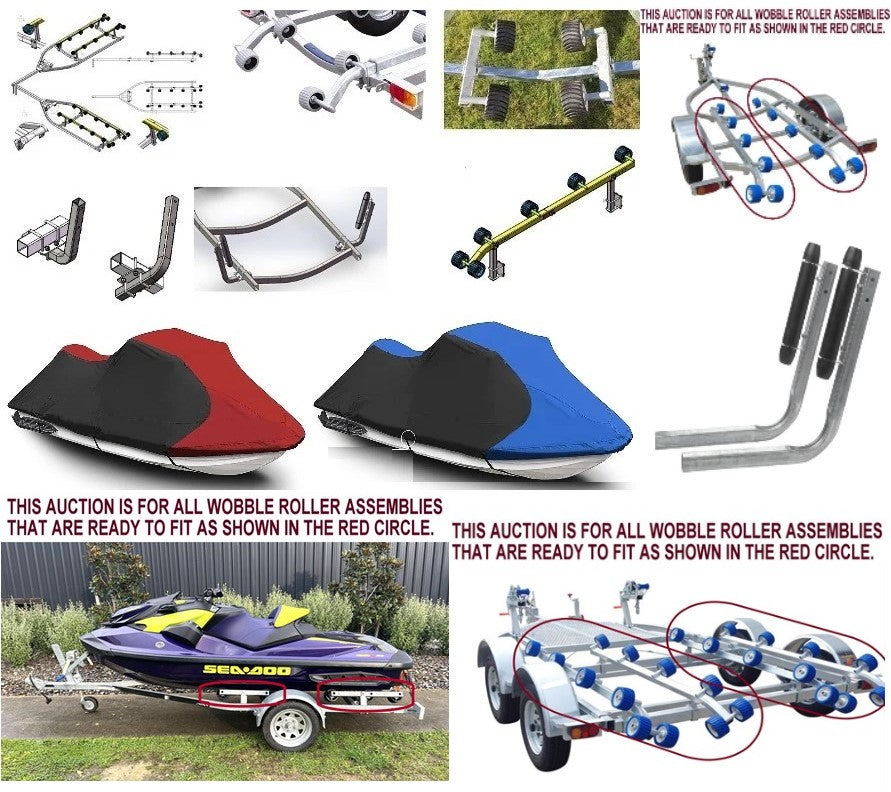 THIS AUCTION IS FOR ALL WOBBLE ROLLER ASSEMBLIES THAT ARE READY TO FIT AS SHOWN IN THE RED CIRCLE.

THIS AUCTION IS FOR ALL WOBBLE ROLLER ASSEMBLIES THAT ARE READY TO FIT AS SHOWN IN THE RED CIRCLE.

THIS AUCTION IS FOR ALL WOBBLE ROLLER ASSEMBLIES THAT ARE READY TO FIT AS SHOWN IN THE RED CIRCLE.

SEA-DOO